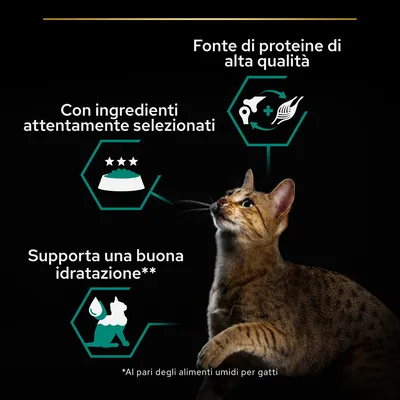 Fonte di proteine di alta qualità

Con ingredienti attentamente selezionati

Supporta una buona idratazione**

*Al pari degli alimenti umidi per gatti