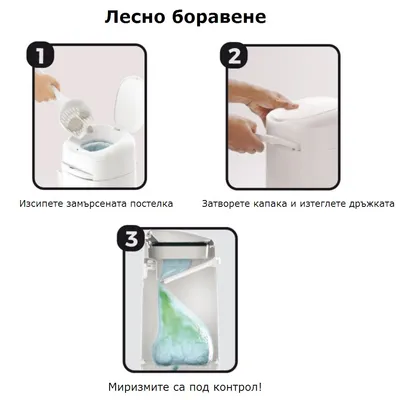 Лесно боравене

1

Изсипете замърсената постелка

2

Затворете капака и изтеглете дръжката

3

Миризмите са под контрол!