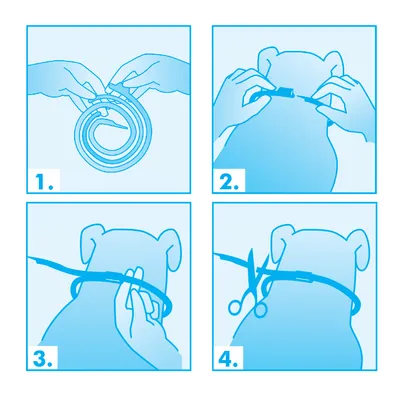 1.

2.

3.

4.