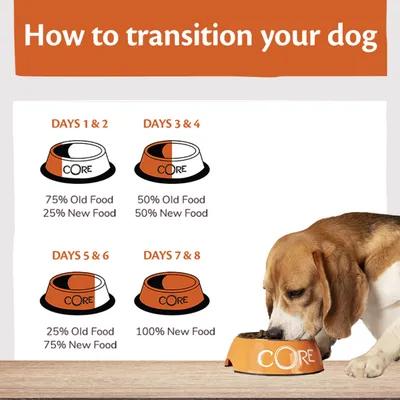 How to transition your dog

DAYS 1 & 2

CORE

75% Old Food
25% New Food

DAYS 3 & 4

CORE

50% Old Food
50% New Food

DAYS 5 & 6

CORE

25% Old Food
75% New Food

DAYS 7 & 8

CORE

100% New Food

CORE