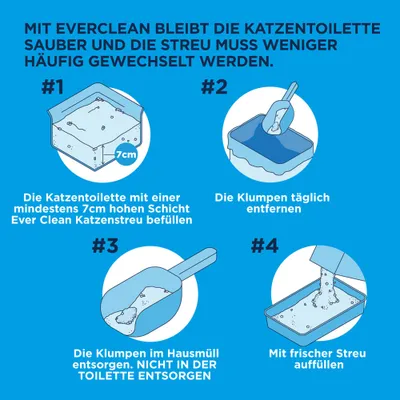 MIT EVERCLEAN BLEIBT DIE KATZENTOILETTE SAUBER UND DIE STREU MUSS WENIGER HÄUFIG GEWECHSELT WERDEN.

#1

7cm

Die Katzentoilette mit einer mindestens 7cm hohen Schicht Ever Clean Katzenstreu befüllen

#2

Die Klumpen täglich entfernen

#3

Die Klumpen im Hausmüll entsorgen. NICHT IN DER TOILETTE ENTSORGEN

#4

Mit frischer Streu auffüllen