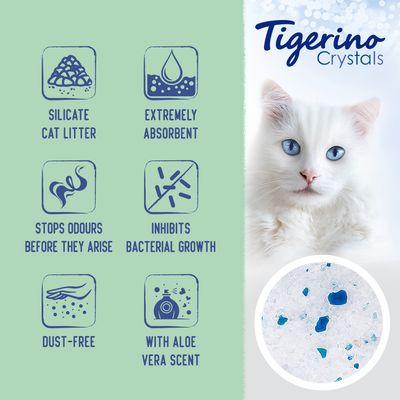 SILICATE CAT LITTER

EXTREMELY ABSORBENT

STOPS ODOURS BEFORE THEY ARISE

INHIBITS BACTERIAL GROWTH

DUST-FREE

WITH ALOE VERA SCENT

Tigerino
Crystals