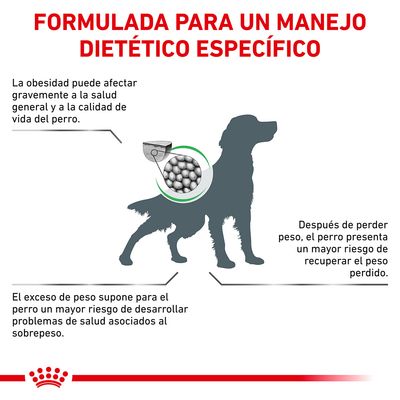 FORMULADA PARA UN MANEJO DIETÉTICO ESPECÍFICO

La obesidad puede afectar gravemente a la salud general y a la calidad de vida del perro.

Después de perder peso, el perro presenta un mayor riesgo de recuperar el peso perdido.

El exceso de peso supone para el perro un mayor riesgo de desarrollar problemas de salud asociados al sobrepeso.