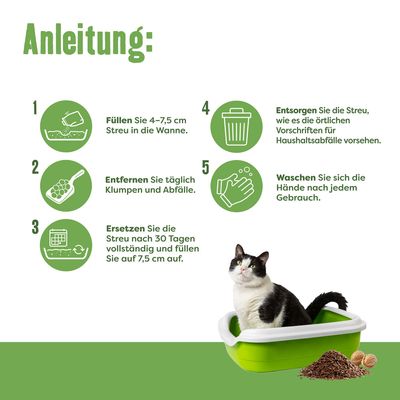 Anleitung:

1

Füllen Sie 4–7,5 cm Streu in die Wanne.

2

Entfernen Sie täglich Klumpen und Abfälle.

3

Ersetzen Sie die Streu nach 30 Tagen vollständig und füllen Sie auf 7,5 cm auf.

4

Entsorgen Sie die Streu, wie es die örtlichen Vorschriften für Haushaltsabfälle vorsehen.

5

Waschen Sie sich die Hände nach jedem Gebrauch.