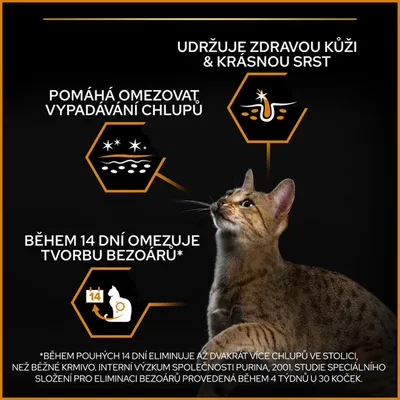 UDRŽUJE ZDRAVOU KŮŽI & KRÁSNOU SRST

POMÁHÁ OMEZOVAT VYPADÁVÁNÍ CHLUPŮ

BĚHEM 14 DNÍ OMEZUJE TVORBU BEZOÁRŮ*

14

*BĚHEM POUHÝCH 14 DNÍ ELIMINUJE AŽ DVAKRÁT VÍCE CHLUPŮ VE STOLICI, NEŽ BĚŽNÉ KRMIVO. INTERNÍ VÝZKUM SPOLEČNOSTI PURINA, 2001. STUDIE SPECIÁLNÍHO SLOŽENÍ PRO ELIMINACI BEZOÁRŮ PROVEDENÁ BĚHEM 4 TÝDNŮ U 30 KOČEK.