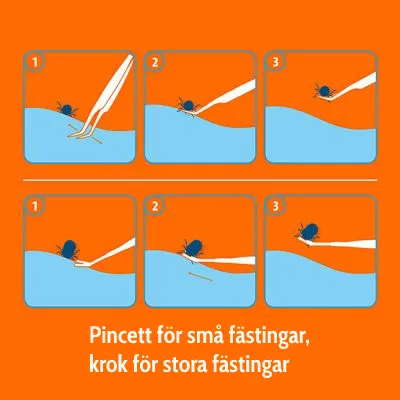 1

2

3

1

2

3

Pincett för små fästingar, krok för stora fästingar