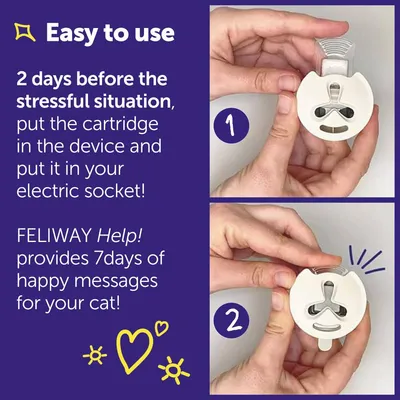 Easy to use

2 days before the stressful situation, put the cartridge in the device and put it in your electric socket!

FELIWAY Help! provides 7days of happy messages for your cat!

1

2