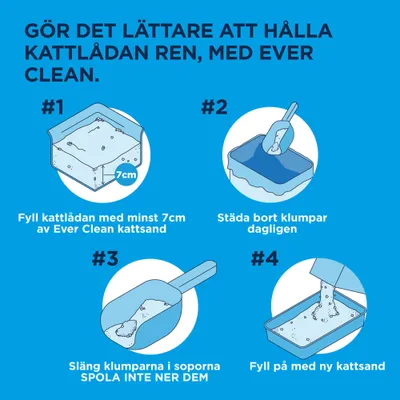 GÖR DET LÄTTARE ATT HÅLLA KATTLÅDAN REN, MED EVER CLEAN.

#1

7cm

Fyll kattlådan med minst 7cm av Ever Clean kattsand

#2

Städa bort klumpar dagligen

#3

Släng klumparna i soporna
SPOLA INTE NER DEM

#4

Fyll på med ny kattsand