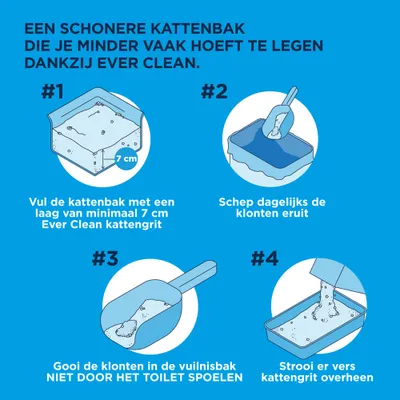 EEN SCHONERE KATTENBAK DIE JE MINDER VAAK HOEFT TE LEGEN DANKZIJ EVER CLEAN.

#1

7 cm

Vul de kattenbak met een laag van minimaal 7 cm Ever Clean kattengrit

#2

Schep dagelijks de klonten eruit

#3

Gooi de klonten in de vuilnisbak NIET DOOR HET TOILET SPOELEN

#4

Strooi er vers kattengrit overheen