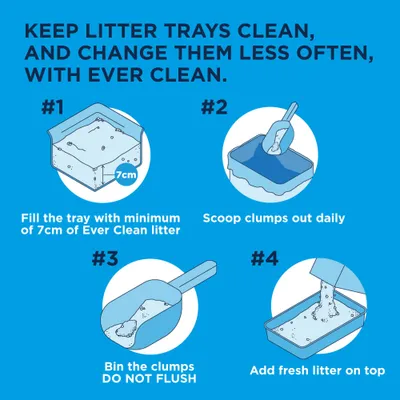 KEEP LITTER TRAYS CLEAN, AND CHANGE THEM LESS OFTEN, WITH EVER CLEAN.

#1

7cm

Fill the tray with minimum of 7cm of Ever Clean litter

#2

Scoop clumps out daily

#3

Bin the clumps
DO NOT FLUSH

#4

Add fresh litter on top