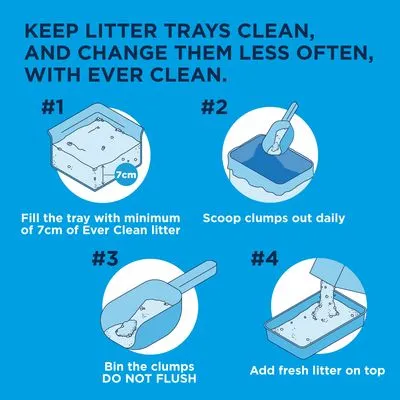 KEEP LITTER TRAYS CLEAN, AND CHANGE THEM LESS OFTEN, WITH EVER CLEAN.

#1

7cm

Fill the tray with minimum of 7cm of Ever Clean litter

#2

Scoop clumps out daily

#3

Bin the clumps
DO NOT FLUSH

#4

Add fresh litter on top